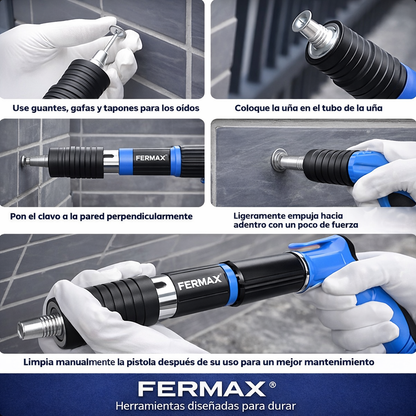 Use guantes, gafas y tapones para los oídos

Coloque la uña en el tubo de la uña

FERMAX

Pon el clavo a la pared perpendicularmente

Ligeramente empuja hacia adentro con un poco de fuerza

FERMAX

Limpia manualmente la pistola después de su uso para un mejor mantenimiento

FERMAX®
Herramientas diseñadas para durar